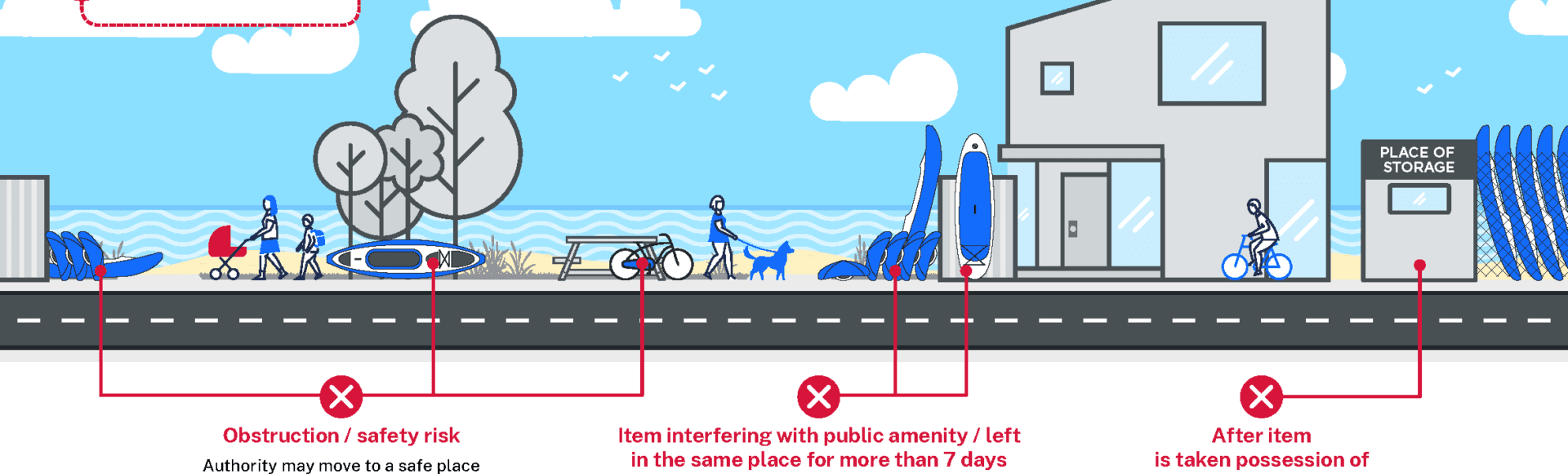 PLACE OF STORAGE

Obstruction / safety risk

Authority may move to a safe place

Item interfering with public amenity / left in the same place for more than 7 days

After item is taken possession of