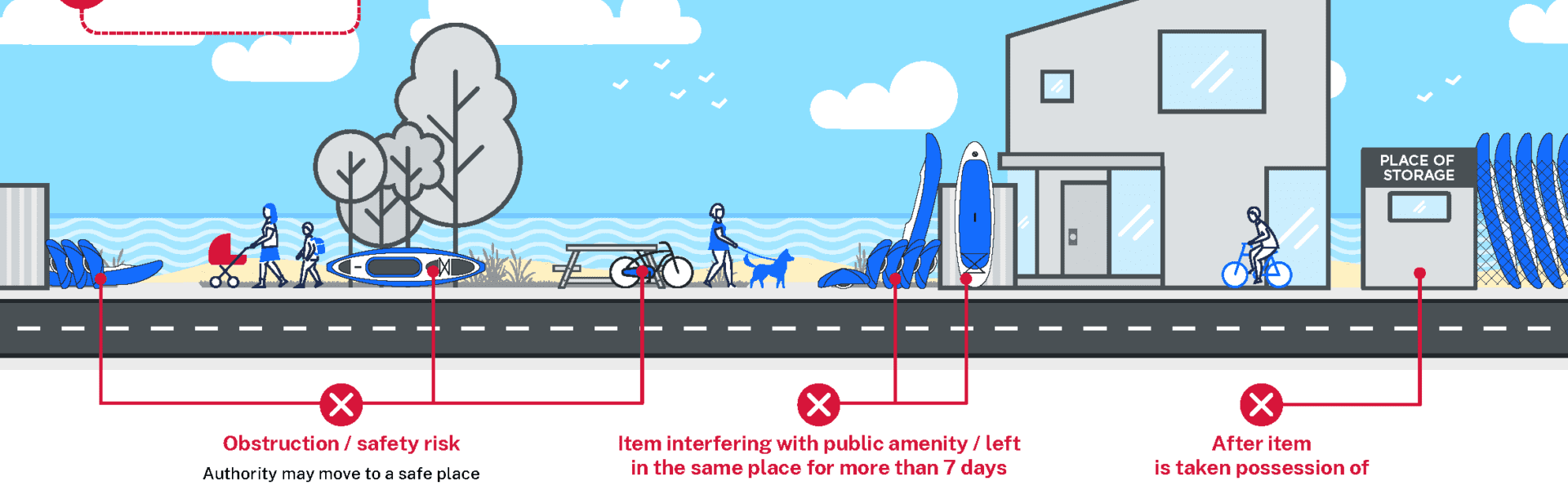 PLACE OF STORAGE

Obstruction / safety risk

Authority may move to a safe place

Item interfering with public amenity / left in the same place for more than 7 days

After item is taken possession of