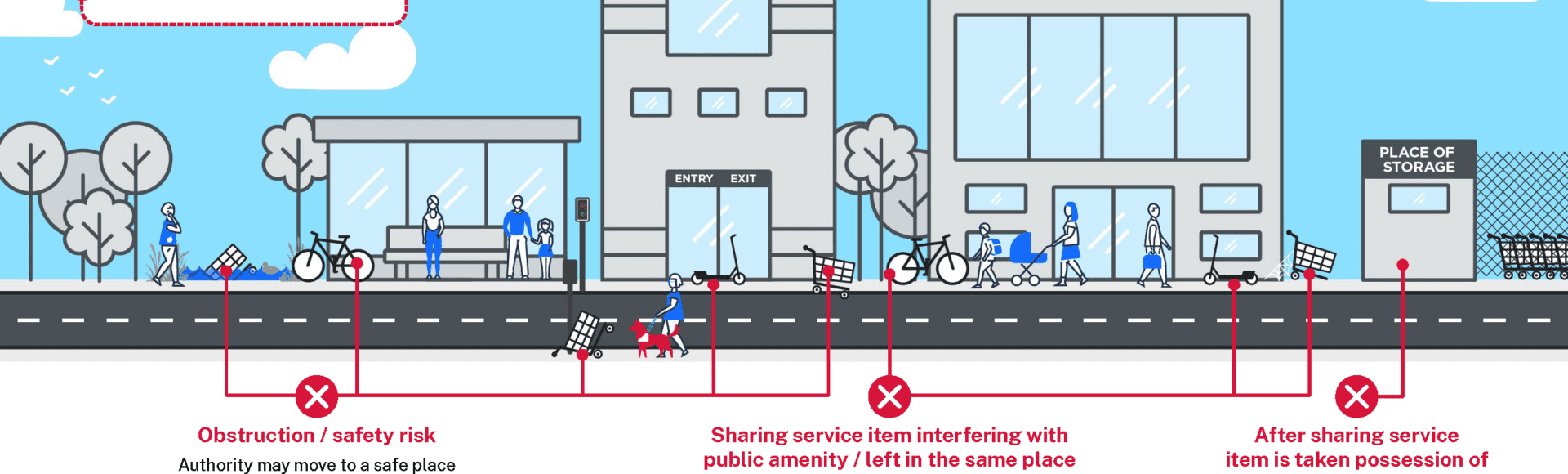 ENTRY EXIT

PLACE OF STORAGE

Obstruction / safety risk
Authority may move to a safe place

Sharing service item interfering with public amenity / left in the same place

After sharing service item is taken possession of