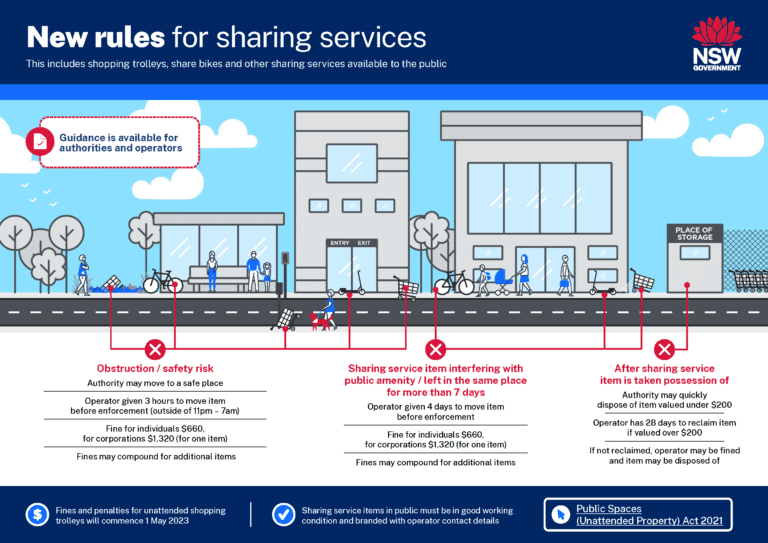 New rules for sharing services

This includes shopping trolleys, share bikes and other sharing services available to the public

NSW GOVERNMENT

Guidance is available for authorities and operators

ENTRY EXIT

PLACE OF STORAGE

Obstruction / safety risk

Authority may move to a safe place

Operator given 3 hours to move item before enforcement (outside of 11pm – 7am)

Fine for individuals $660, for corporations $1,320 (for one item)

Fines may compound for additional items

Sharing service item interfering with public amenity / left in the same place for more than 7 days

Operator given 4 days to move item before enforcement

Fine for individuals $660, for corporations $1,320 (for one item)

Fines may compound for additional items

After sharing service item is taken possession of

Authority may quickly dispose of item valued under $200

Operator has 28 days to reclaim item if valued over $200

If not reclaimed, operator may be fined and item may be disposed of

Fines and penalties for unattended shopping trolleys will commence 1 May 2023

Sharing service items in public must be in good working condition and branded with operator contact details

Public Spaces (Unattended Property) Act 2021