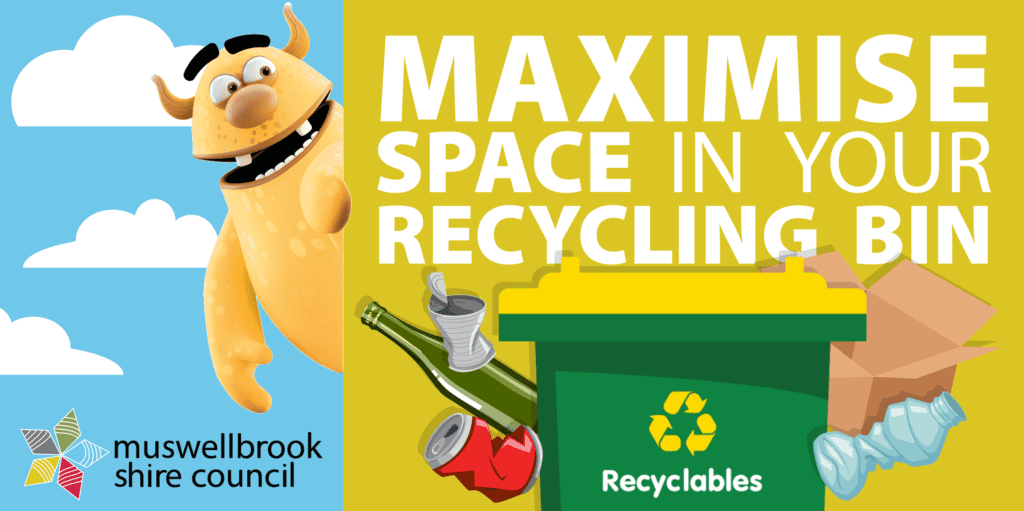 MAXIMISE SPACE IN YOUR RECYCLING BIN

Recyclables

muswellbrook shire council