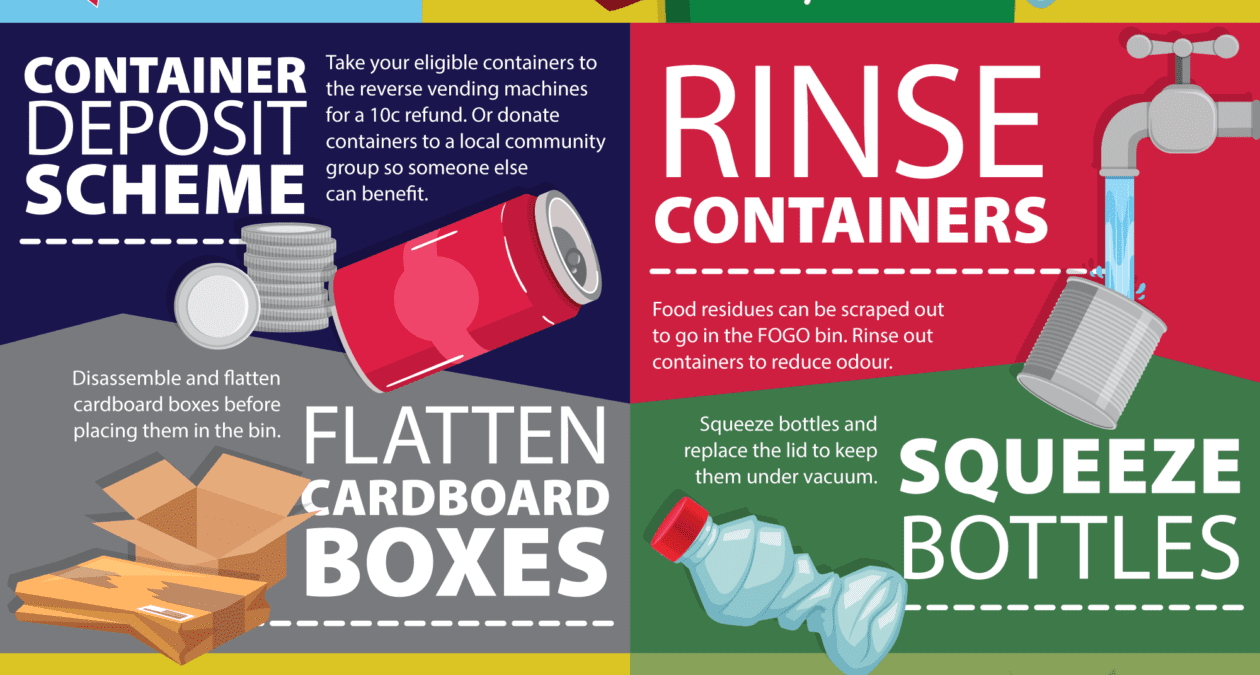 CONTAINER DEPOSIT SCHEME

Take your eligible containers to the reverse vending machines for a 10c refund. Or donate containers to a local community group so someone else can benefit.

RINSE CONTAINERS

Food residues can be scraped out to go in the FOGO bin. Rinse out containers to reduce odour.

Disassemble and flatten cardboard boxes before placing them in the bin.

FLATTEN CARDBOARD BOXES

Squeeze bottles and replace the lid to keep them under vacuum.

SQUEEZE BOTTLES