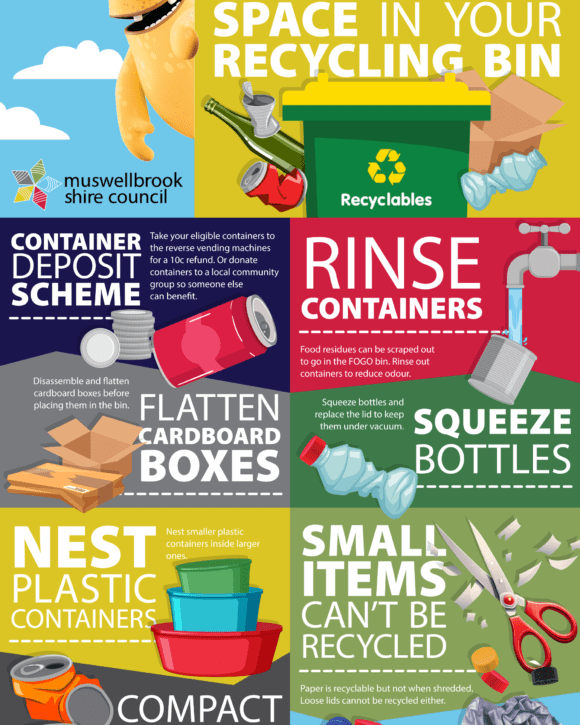 SPACE IN YOUR RECYCLING BIN

muswellbrook shire council

Recyclables

CONTAINER DEPOSIT SCHEME

Take your eligible containers to the reverse vending machines for a 10c refund. Or donate containers to a local community group so someone else can benefit.

RINSE CONTAINERS

Food residues can be scraped out to go in the FOGO bin. Rinse out containers to reduce odour.

Disassemble and flatten cardboard boxes before placing them in the bin.

FLATTEN CARDBOARD BOXES

Squeeze bottles and replace the lid to keep them under vacuum.

SQUEEZE BOTTLES

NEST PLASTIC CONTAINERS

Nest smaller plastic containers inside larger ones.

SMALL ITEMS CAN'T BE RECYCLED

Paper is recyclable but not when shredded. Loose lids cannot be recycled either.

COMPACT