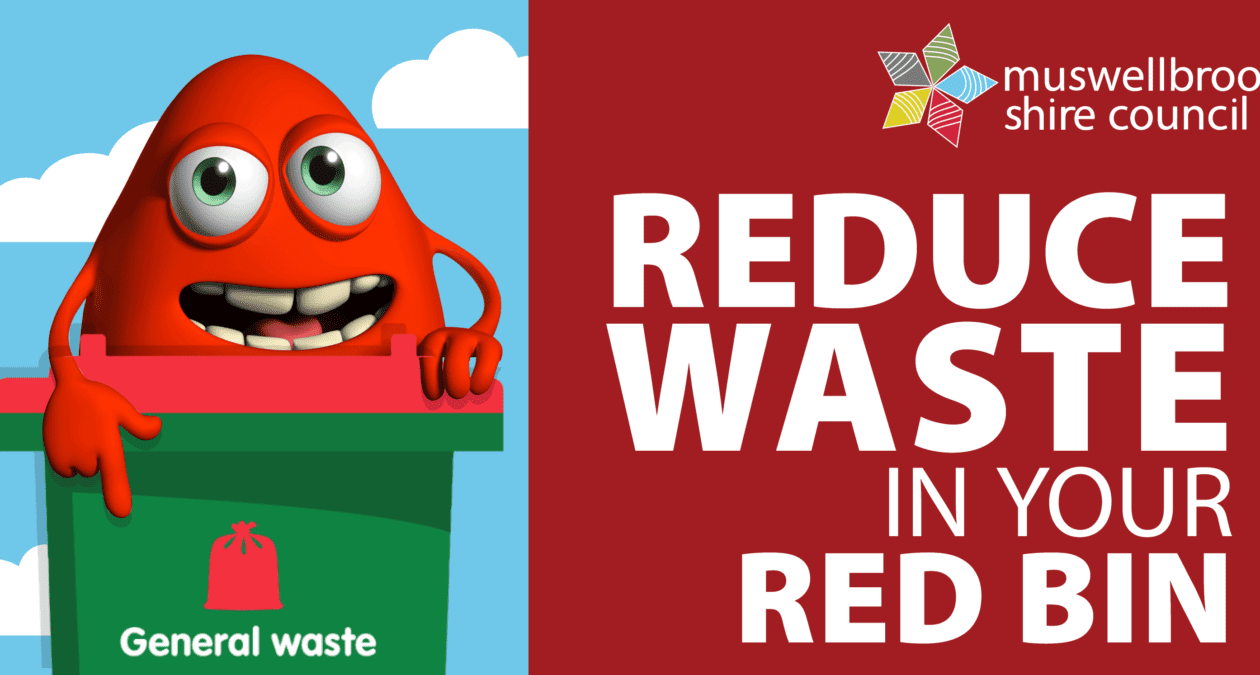 General waste

muswellbroo
shire council

REDUCE WASTE IN YOUR RED BIN