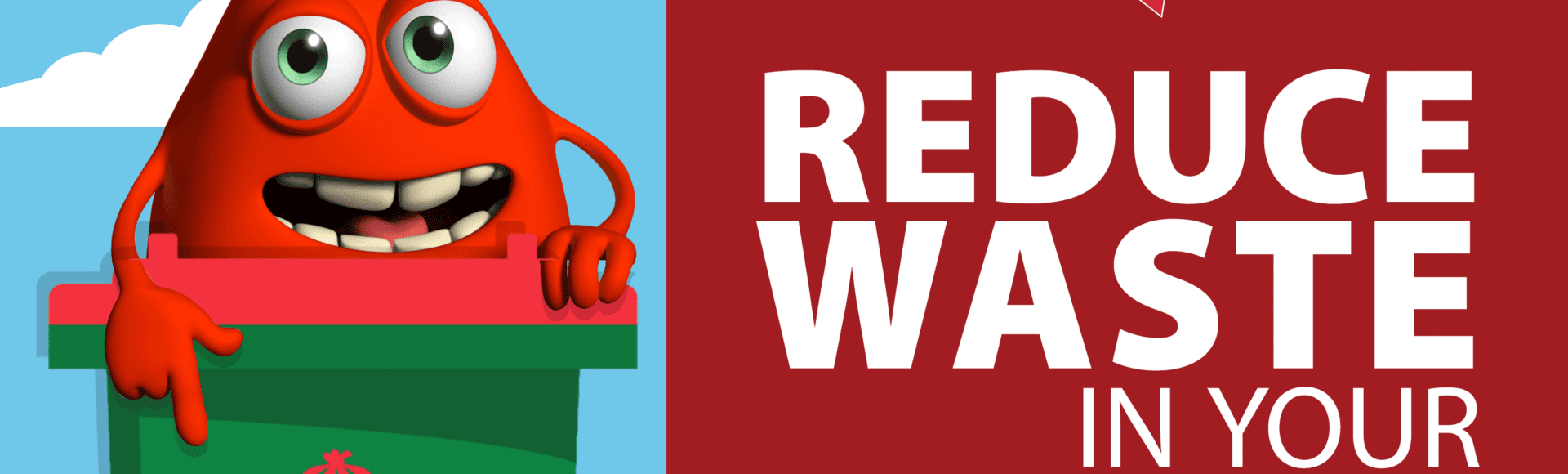 REDUCE WASTE IN YOUR