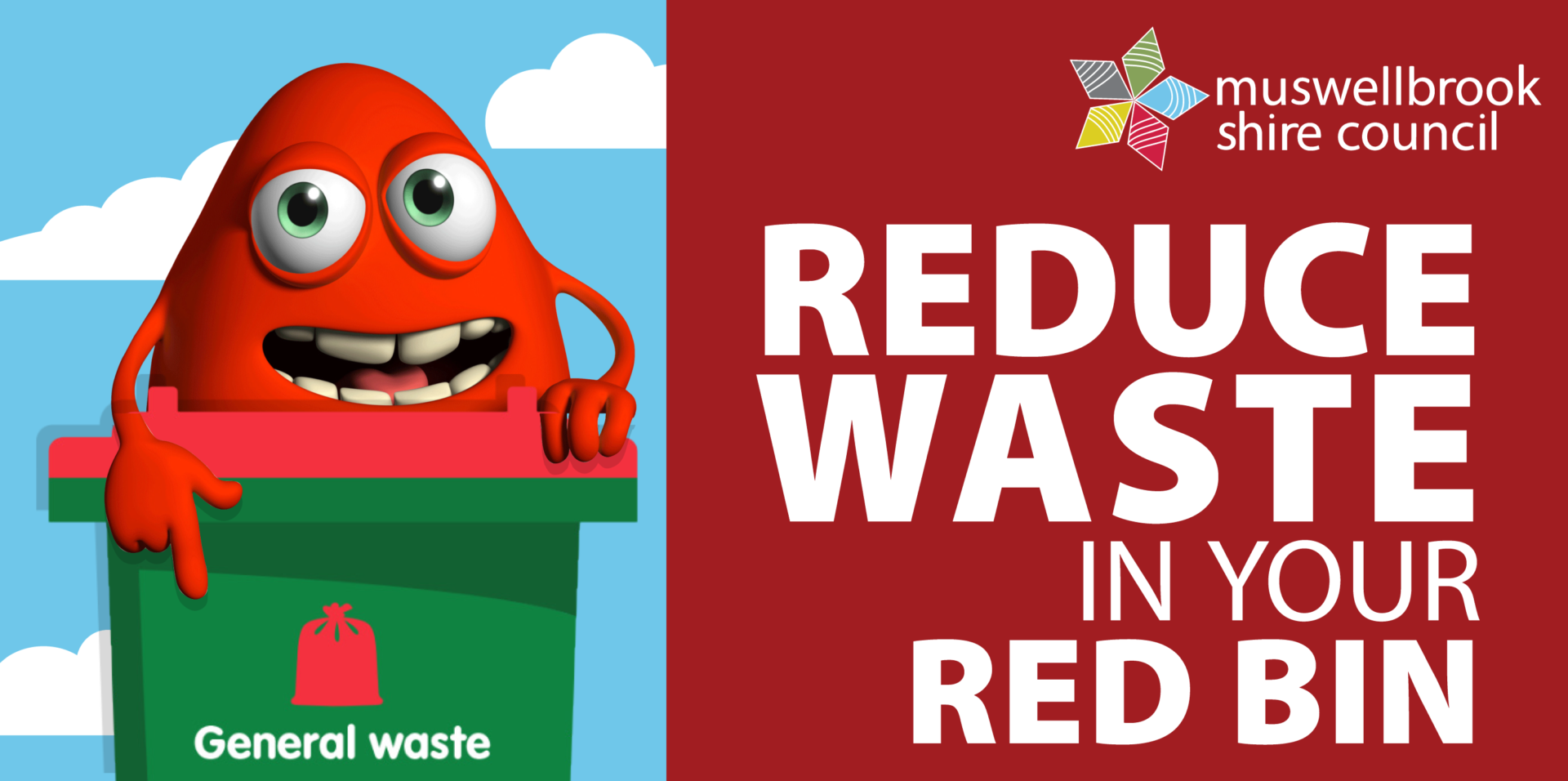 General waste

muswellbrook shire council

REDUCE WASTE IN YOUR RED BIN