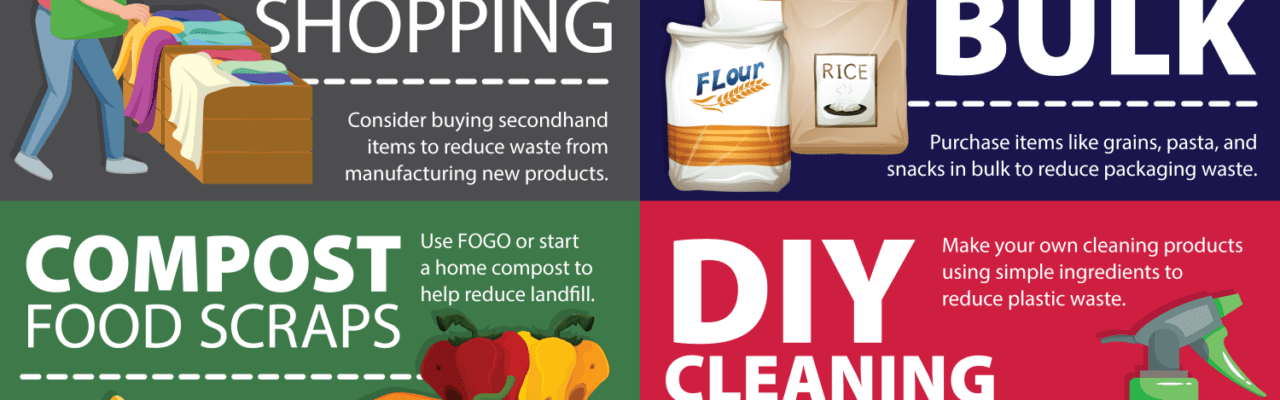 SHOPPING

Consider buying secondhand items to reduce waste from manufacturing new products.

FLour

RICE

BULK

Purchase items like grains, pasta, and snacks in bulk to reduce packaging waste.

COMPOST FOOD SCRAPS

Use FOGO or start a home compost to help reduce landfill.

DIY CLEANING

Make your own cleaning products using simple ingredients to reduce plastic waste.